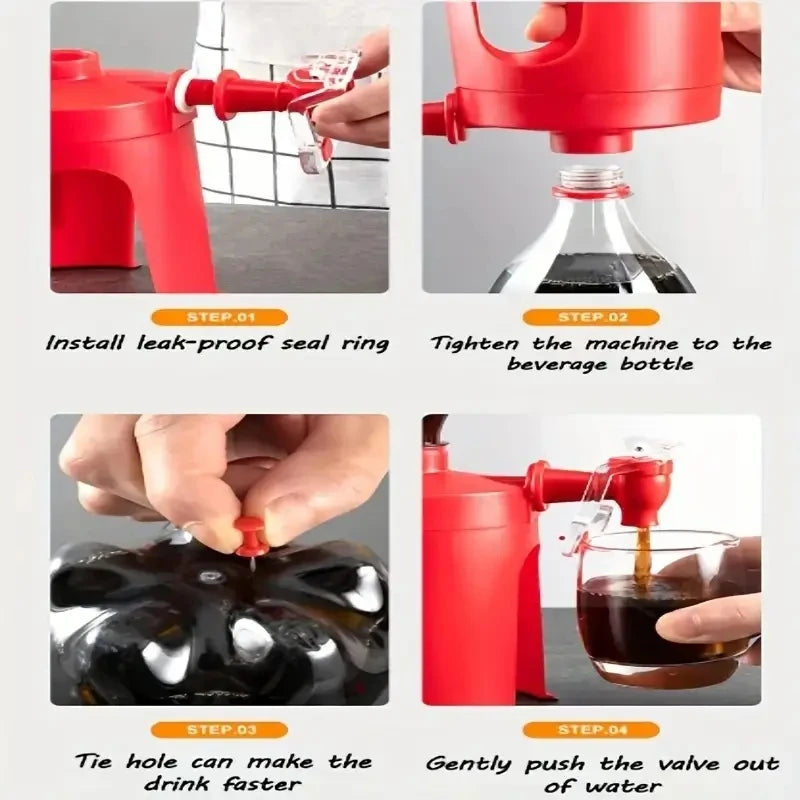 STEP.01

Install leak-proof seal ring

STEP.02

Tighten the machine to the beverage bottle

STEP.03

Tie hole can make the drink faster

STEP.04

Gently push the valve out of water